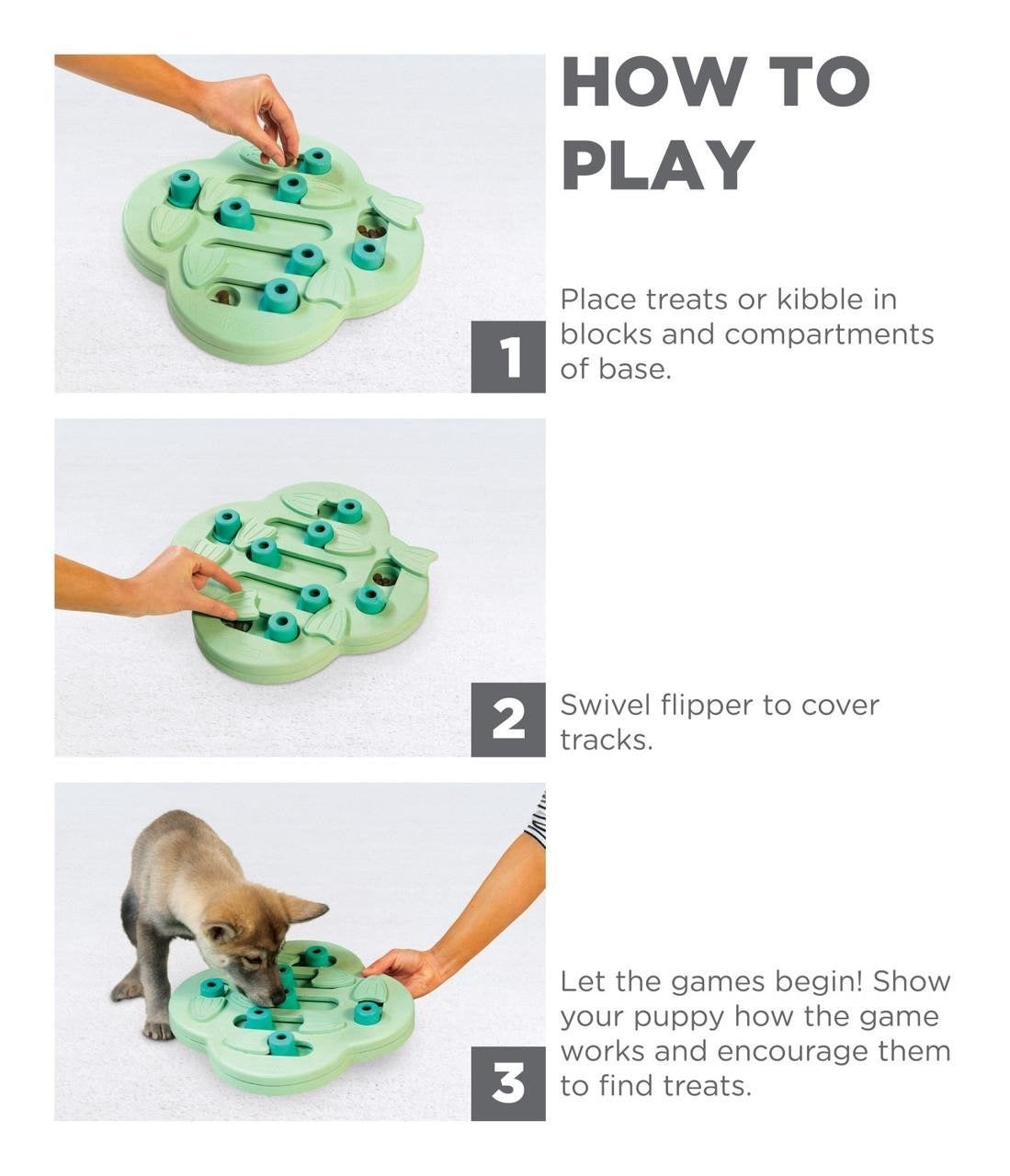 HOW TO PLAY

1

Place treats or kibble in blocks and compartments of base.

2

Swivel flipper to cover tracks.

3

Let the games begin! Show your puppy how the game works and encourage them to find treats.